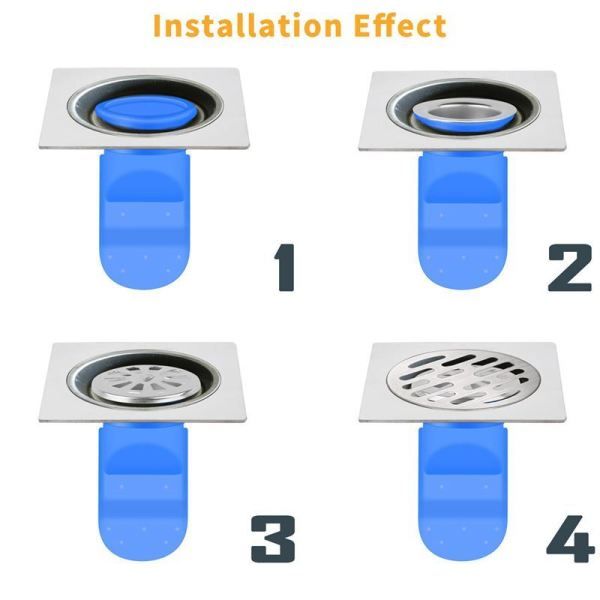 Installation Effect

1

2

3

4